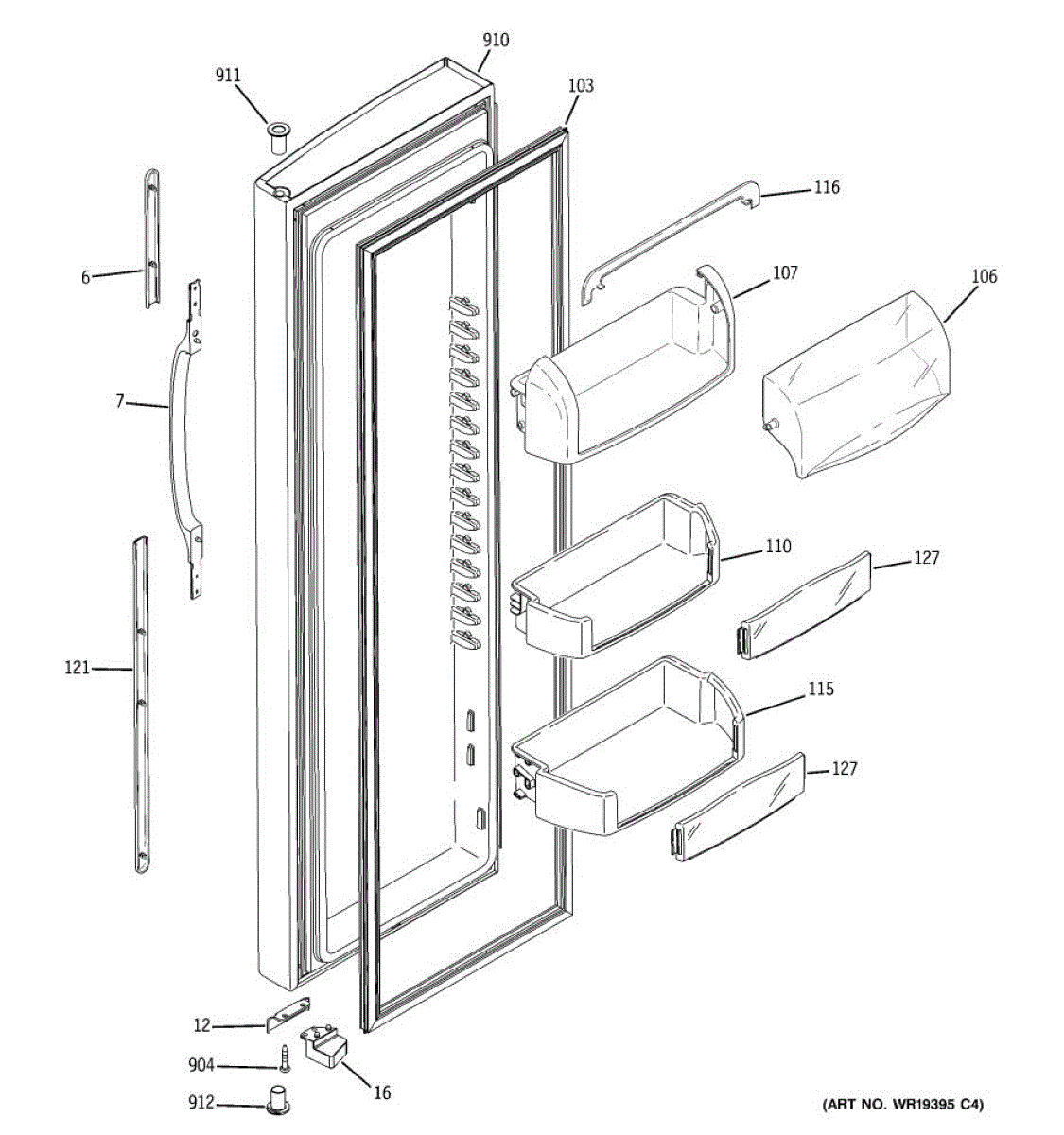 910
911
103
116
6
107
106
7
110
127
121
115
127
12
904
16
912
(ART NO. WR19395 C4)