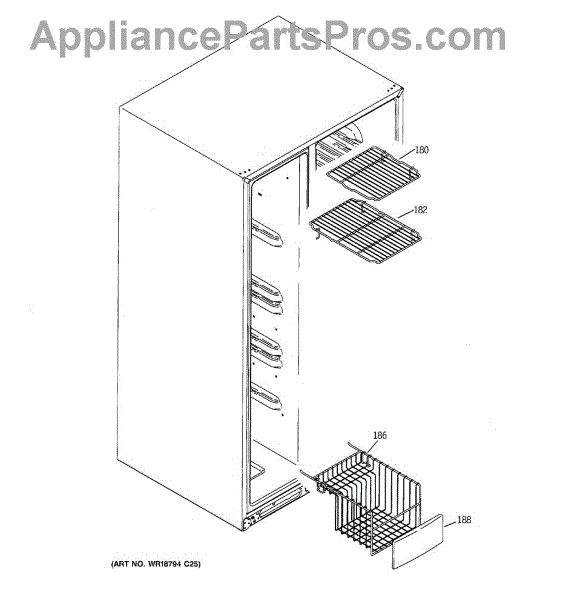 AppliancePartsPros.com

180

182

186

188

(ART NO. WR18794 C25)