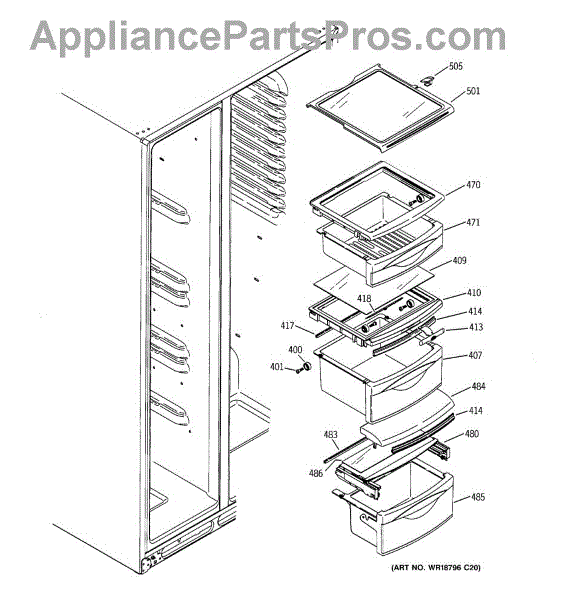 AppliancePartsPros.com

505
501
470
471
409
418
410
414
417
413
400
401
407
484
414
483
480
486
485

(ART NO. WR18796 C20)