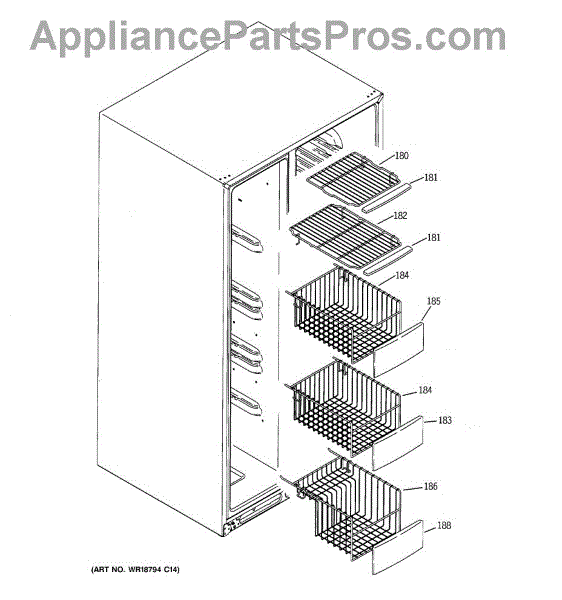 AppliancePartsPros.com

180
181
182
181
184
185
184
183
186
188

(ART NO. WR18794 C14)