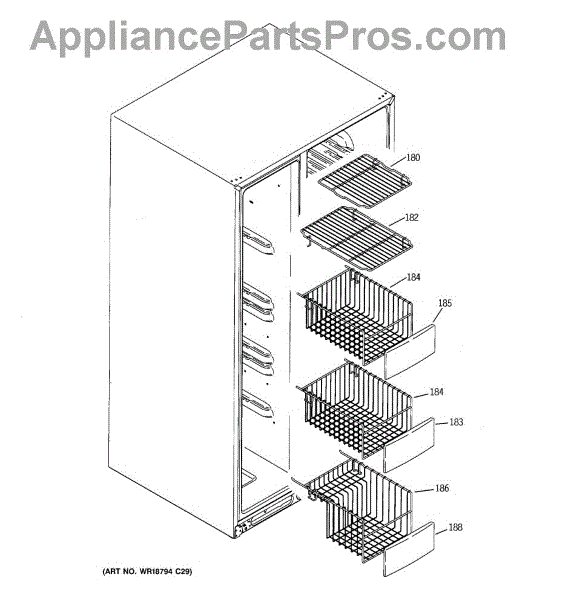 AppliancePartsPros.com

180

182

184

185

184

183

186

188

(ART NO. WR18794 C29)