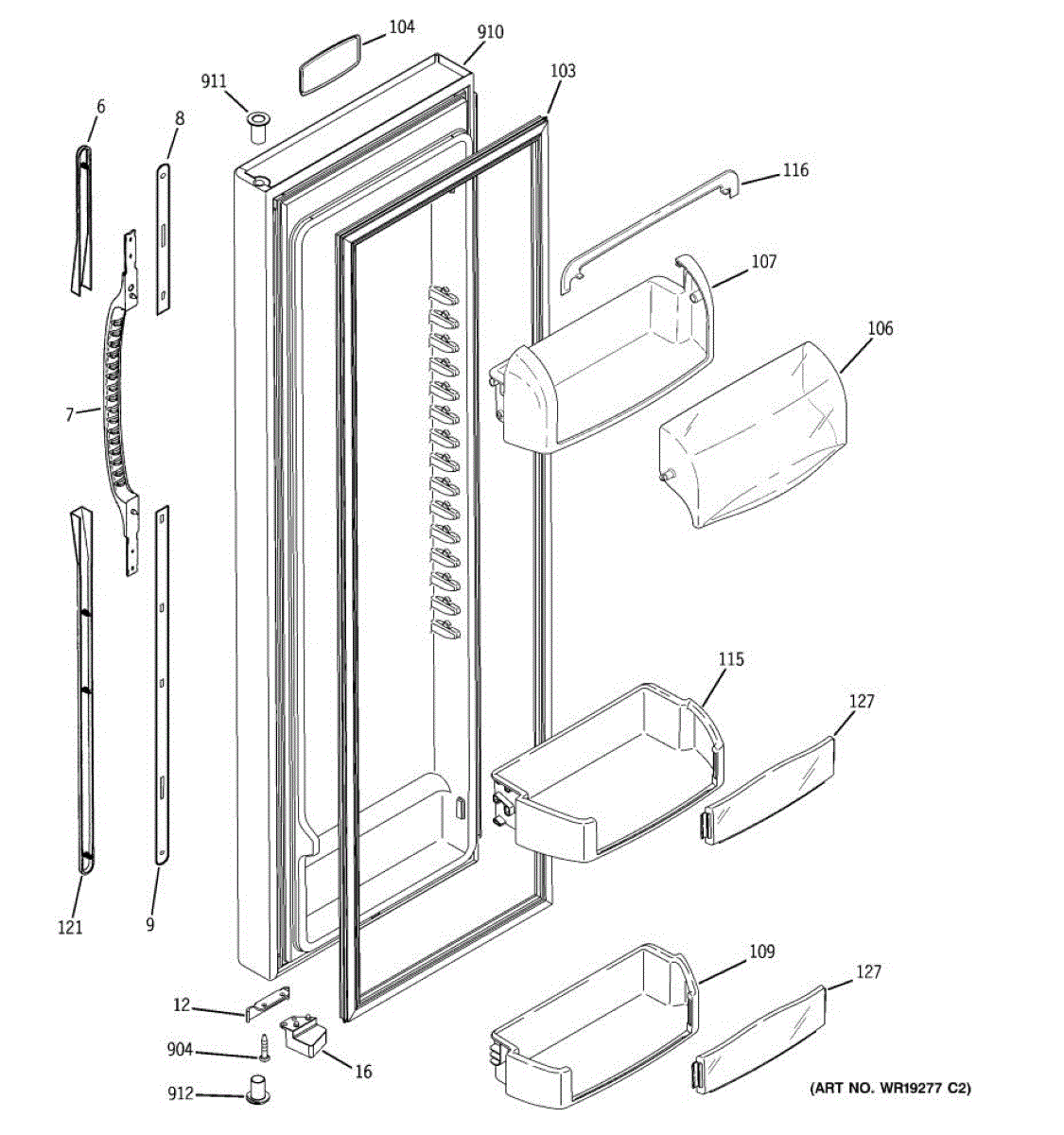 104
910
911
103
6
8
116
107
106
7
115
127
121
9
109
127
12
904
16
912
(ART NO. WR19277 C2)