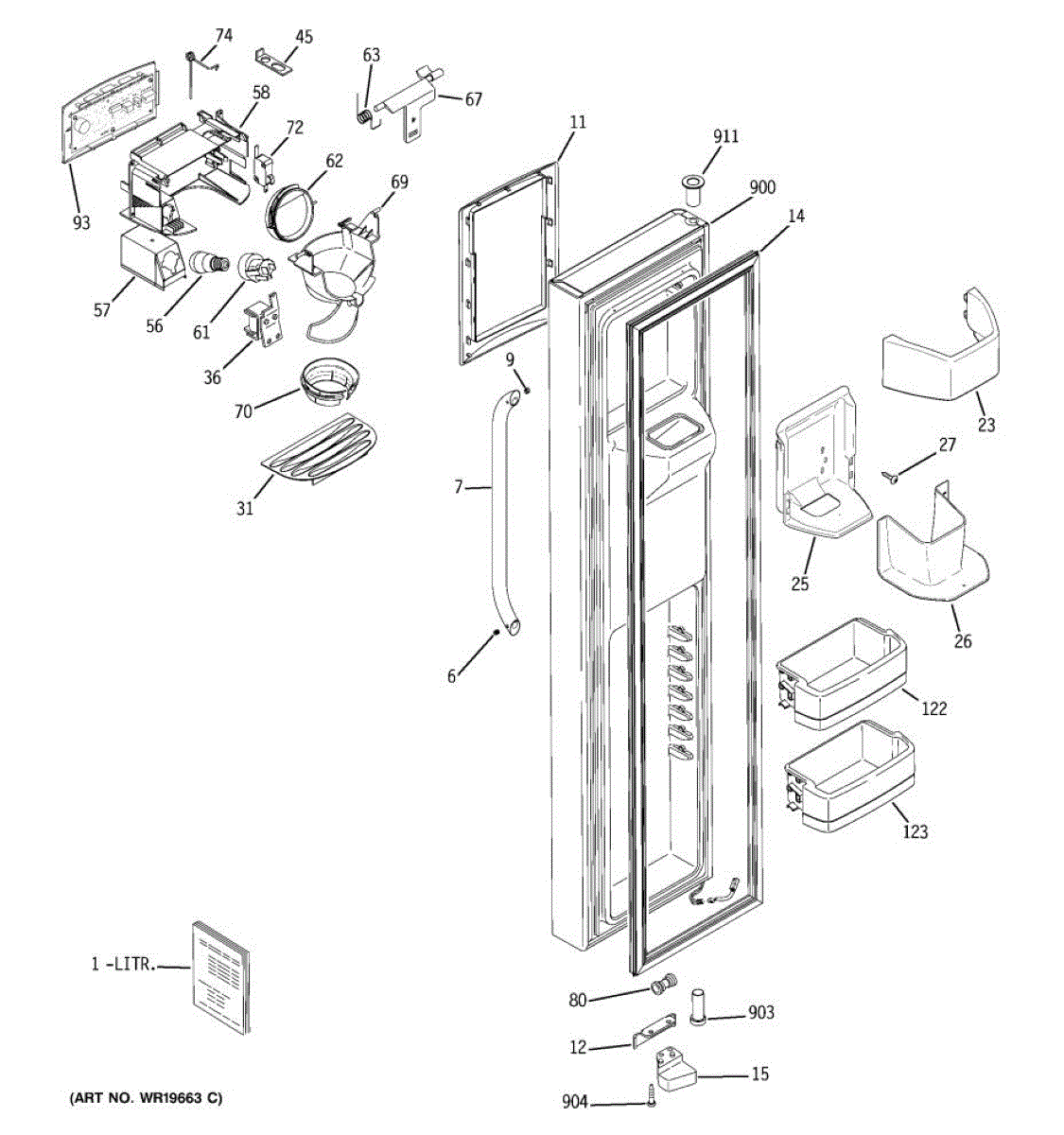 74
45
63
67
58
72
62
69
93
57
56
61
36
70
31
11
911
900
14
9
7
6
23
27
25
26
122
123
1 -LITR.
80
903
12
15
904
(ART NO. WR19663 C)