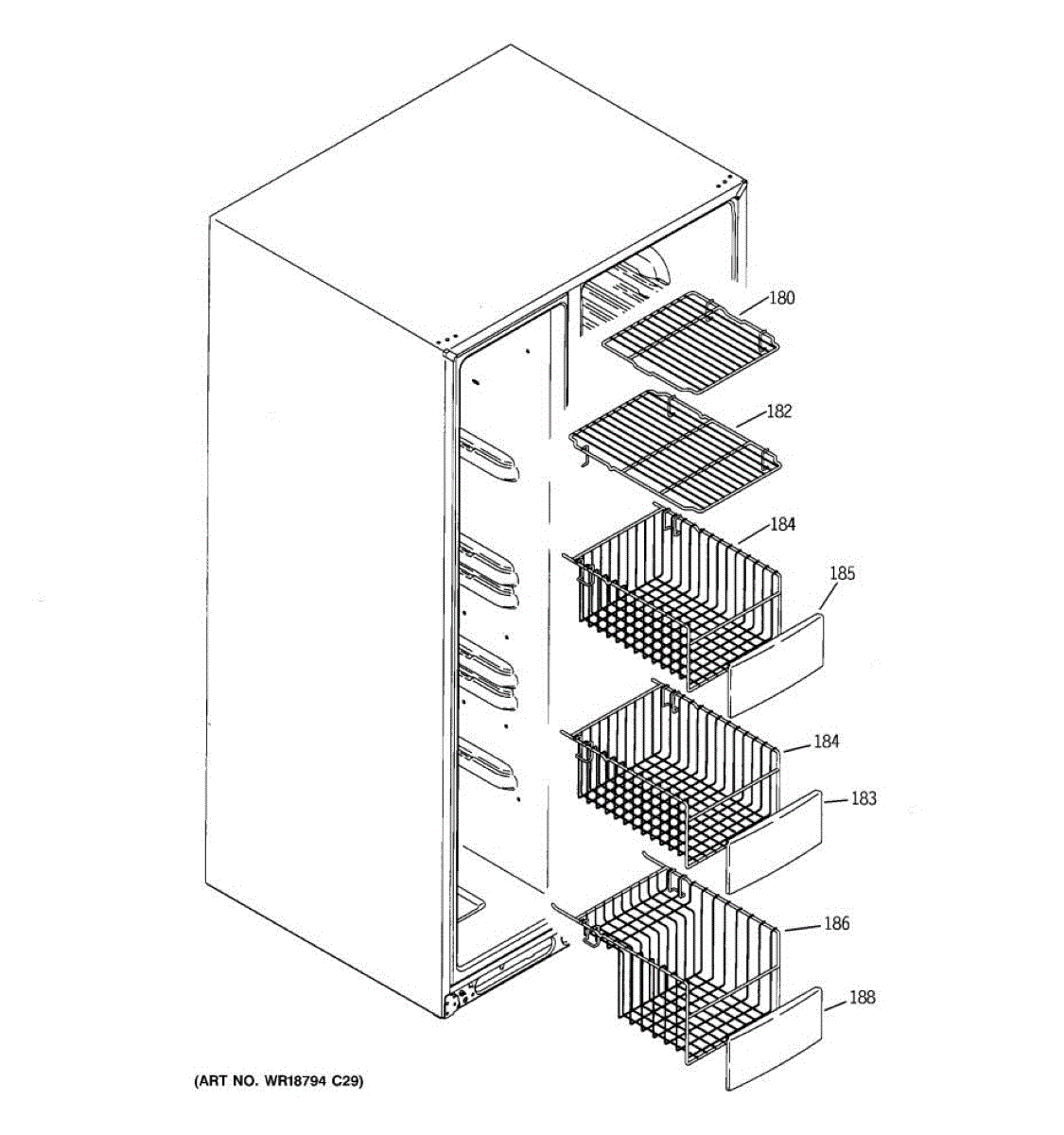 180
182
184
185
184
183
186
188
(ART NO. WR18794 C29)