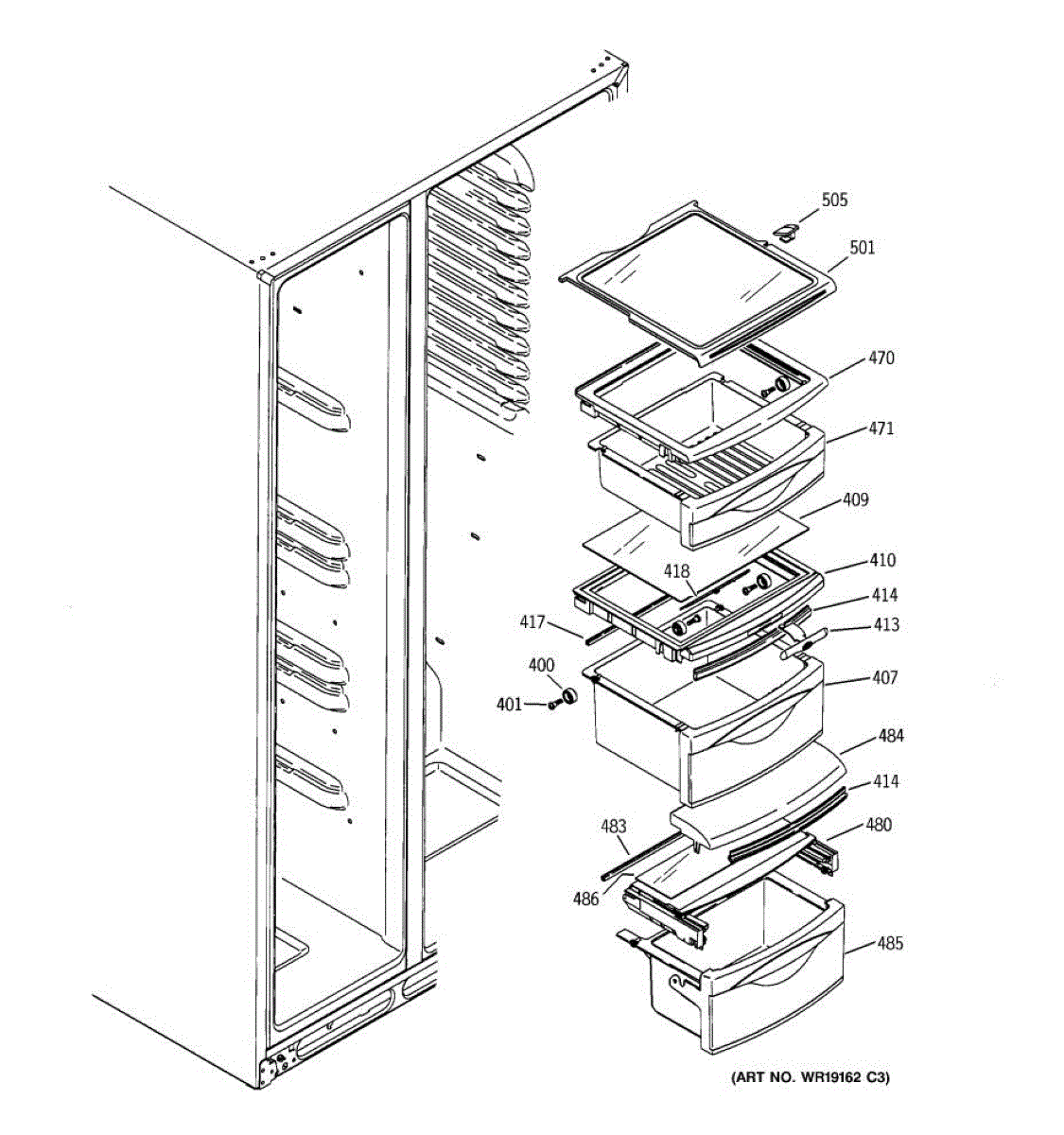 505
501
470
471
409
418
410
414
417
413
400
401
407
484
414
483
480
486
485
(ART NO. WR19162 C3)