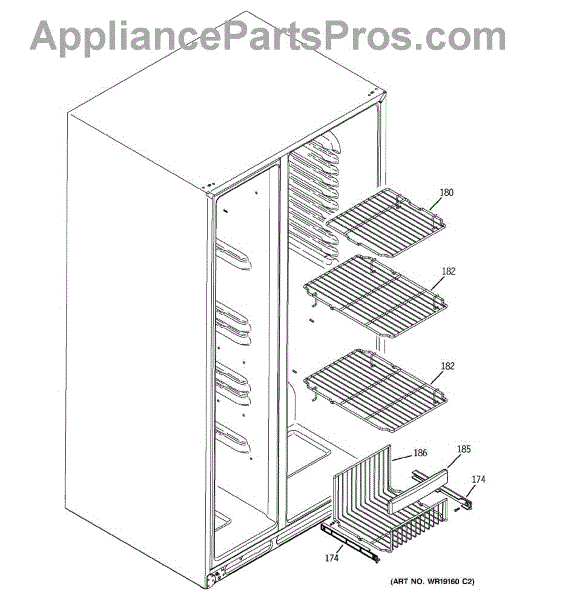 AppliancePartsPros.com

180

182

182

186

185

174

174

(ART NO. WR19160 C2)