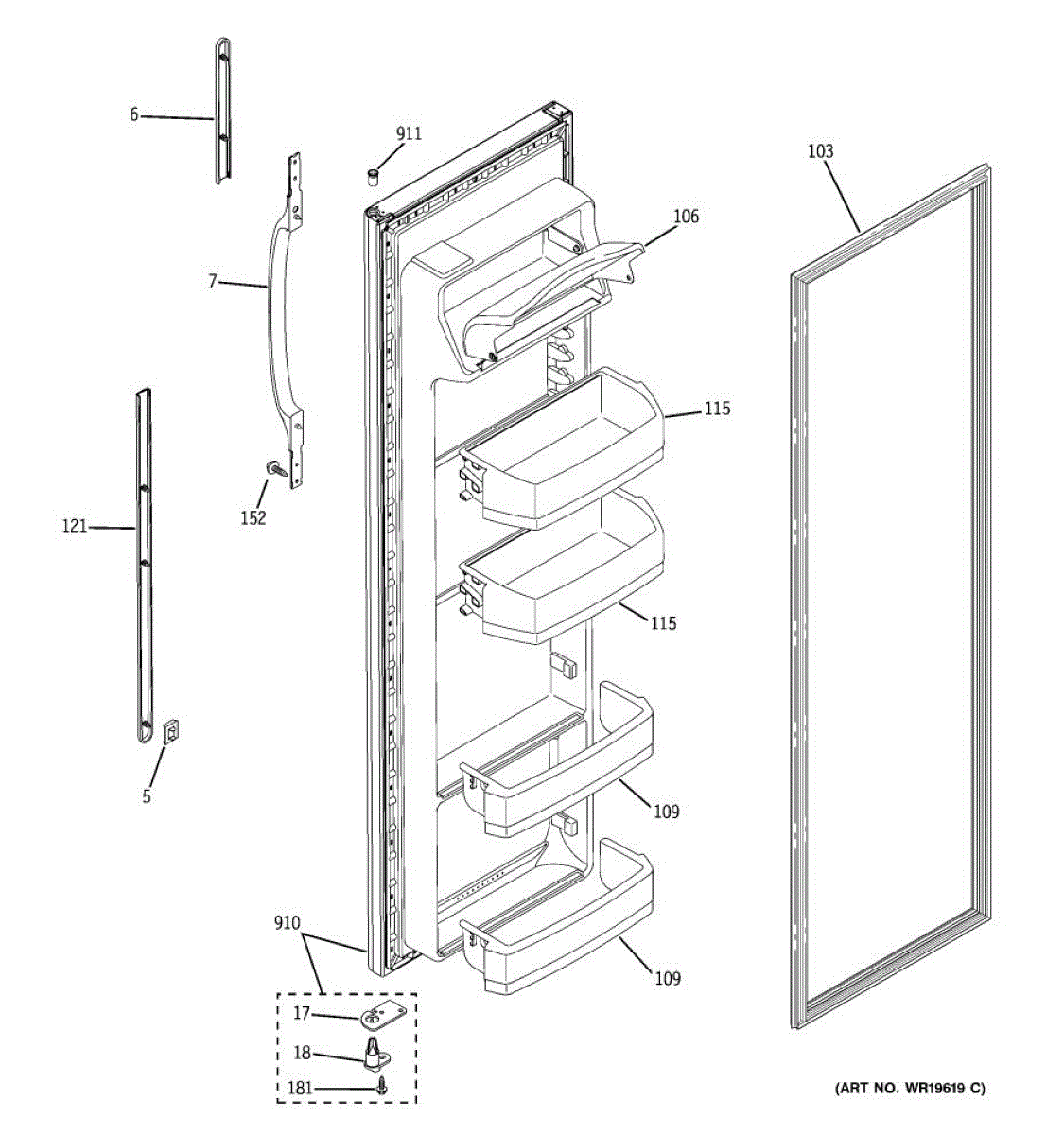 6
911
103
106
7
115
152
121
115
5
109
910
109
17
18
181
(ART NO. WR19619 C)