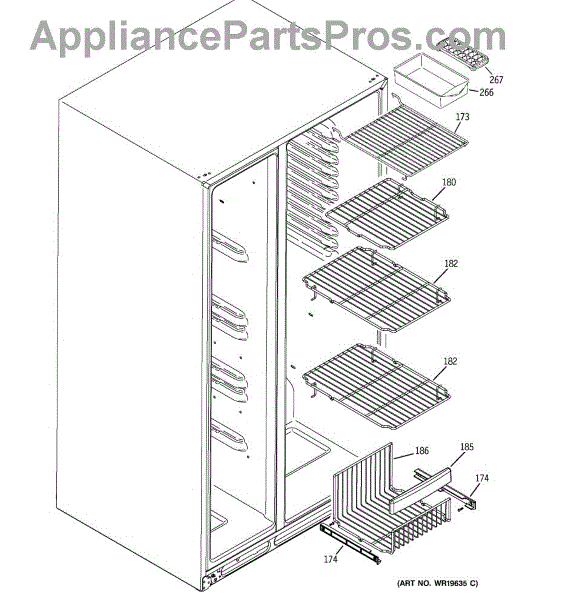 AppliancePartsPros.com

267
266
173
180
182
182
186
185
174
174

(ART NO. WR19635 C)