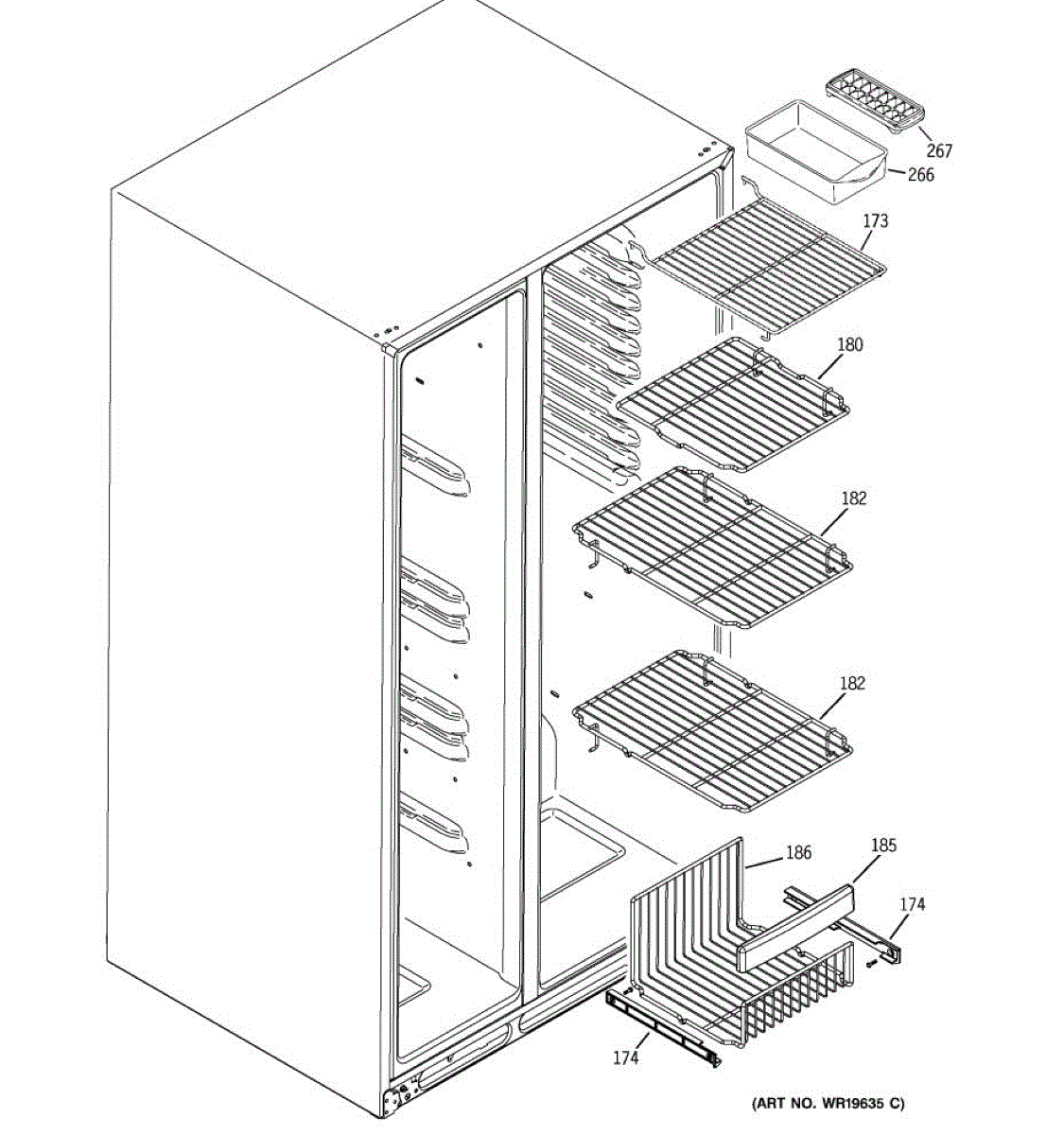 267
266
173
180
182
182
186
185
174
174
(ART NO. WR19635 C)