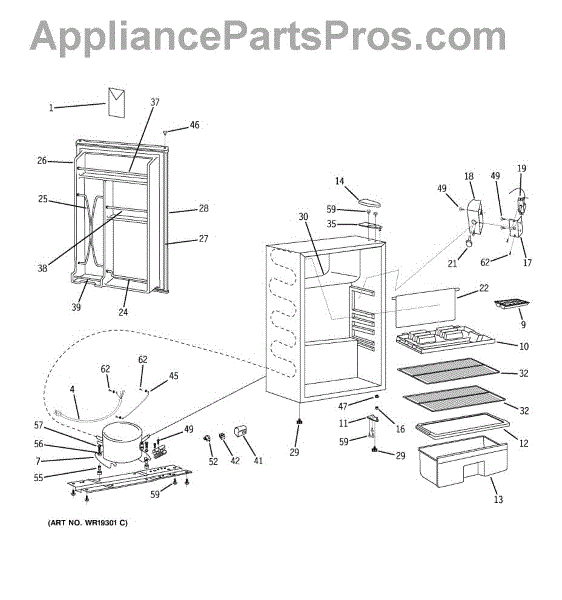 AppliancePartsPros.com

1
37
46
26
25
28
27
38
39
24
14
59
35
30
49
18
49
19
21
62
17
22
9
10
32
32
12
13
62
62
45
4
57
56
7
55
49
52
42
41
59
29
47
11
16
59
29

(ART NO. WR19301 C)