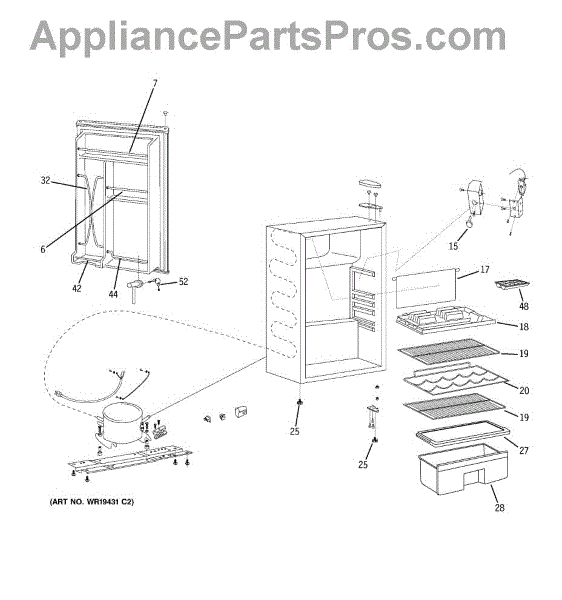 AppliancePartsPros.com

7
32
6
42
44
52
15
17
48
18
19
20
19
27
28
25
25

(ART NO. WR19431 C2)