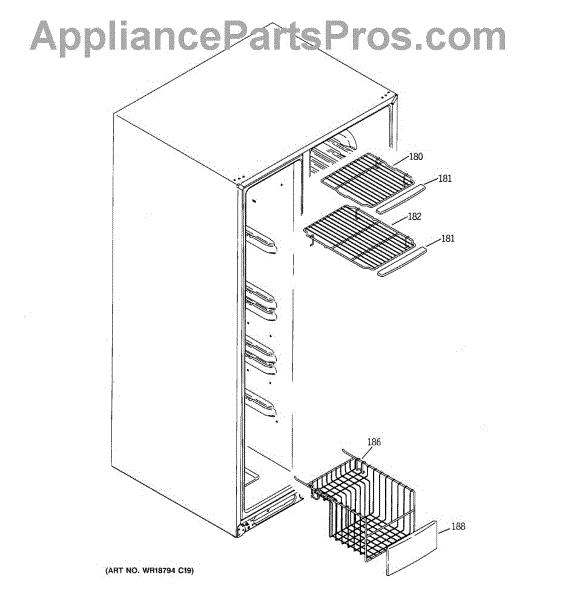 AppliancePartsPros.com

180
181
182
181
186
188

(ART NO. WR18794 C19)