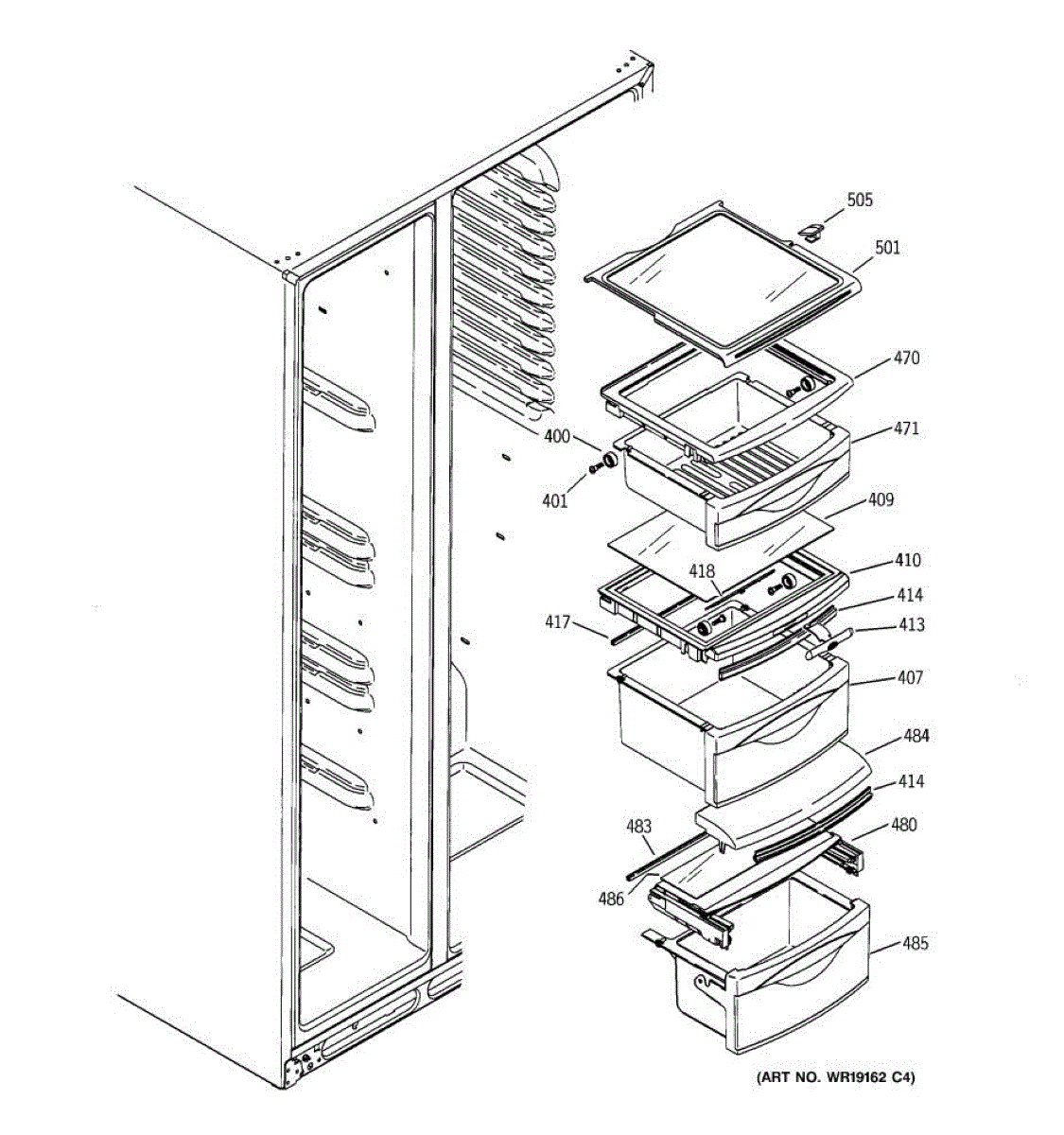 505
501
470
400
471
401
409
418
410
414
417
413
407
484
414
483
480
486
485
(ART NO. WR19162 C4)