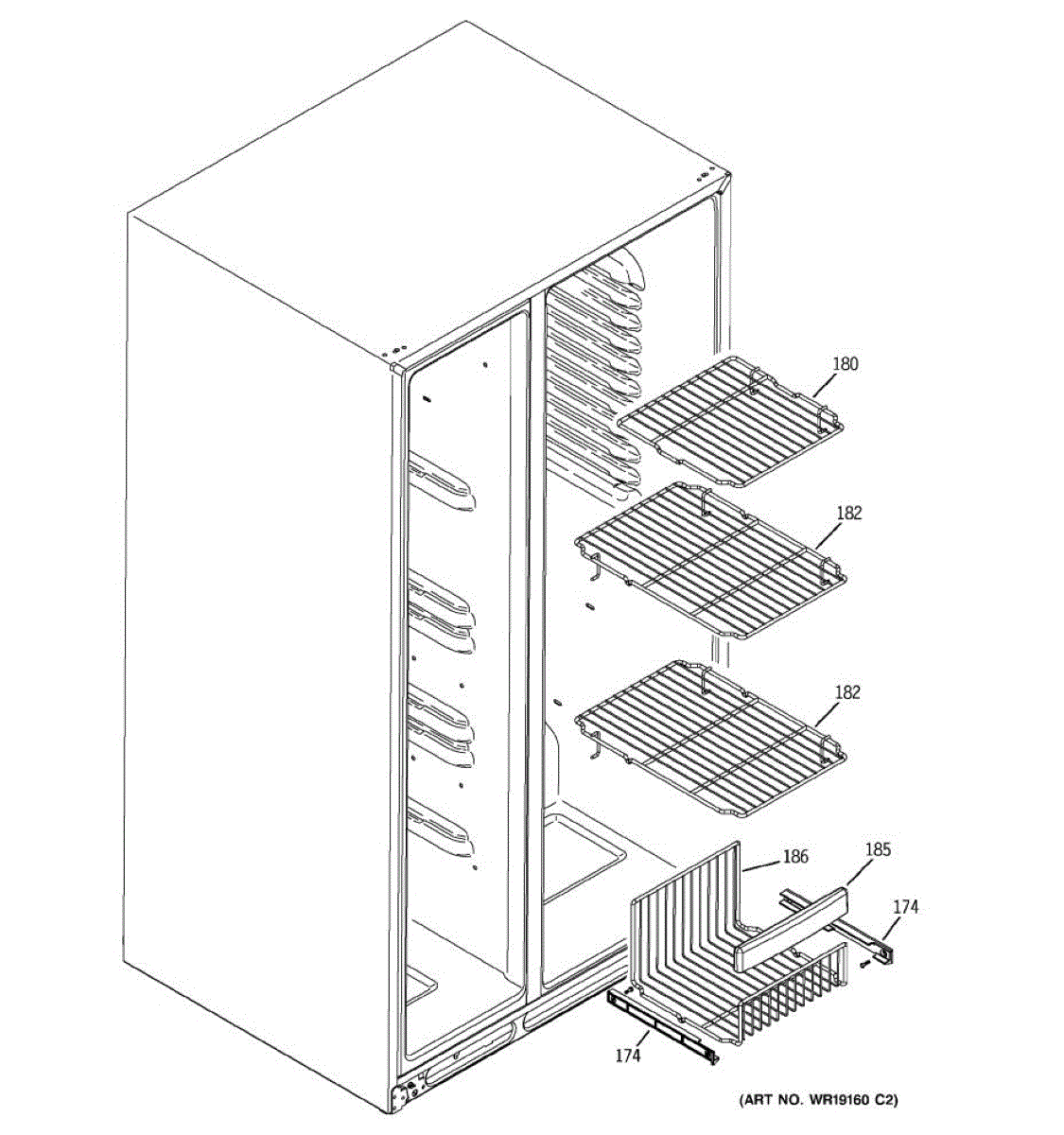 180

182

182

186

185

174

174

(ART NO. WR19160 C2)