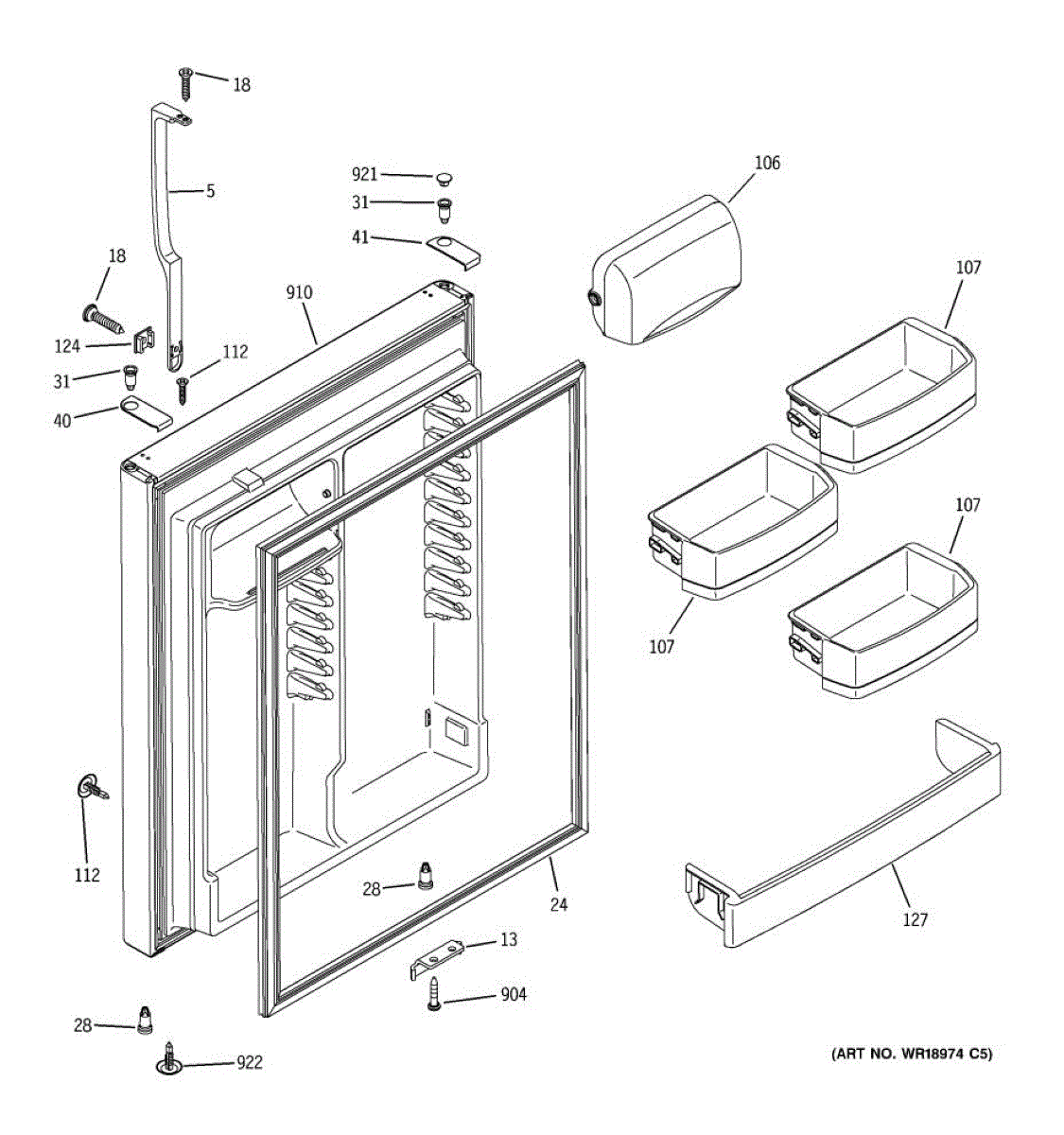 18
5
921
31
41
106
18
910
107
124
112
31
40
107
107
112
28
24
127
13
904
28
922
(ART NO. WR18974 C5)