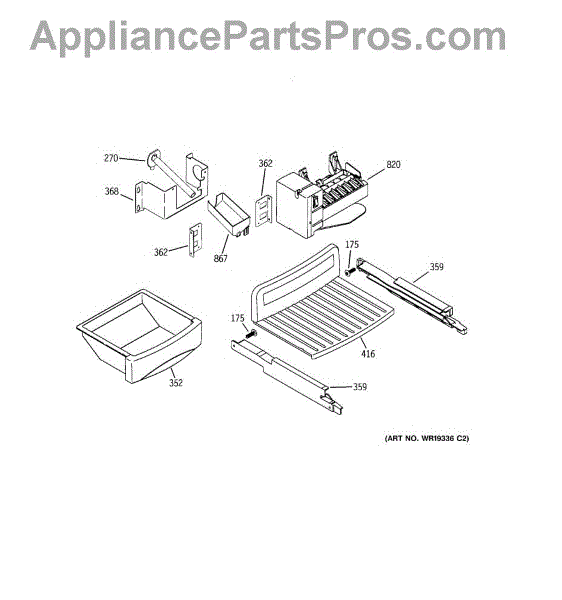 AppliancePartsPros.com

270
368
362
820
362
867
175
359
175
416
352
359

(ART NO. WR19336 C2)