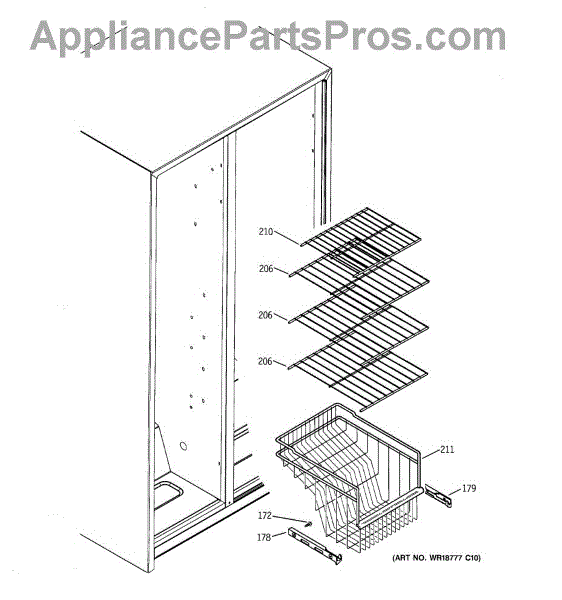 AppliancePartsPros.com

210
206
206
206
211
179
172
178
(ART NO. WR18777 C10)