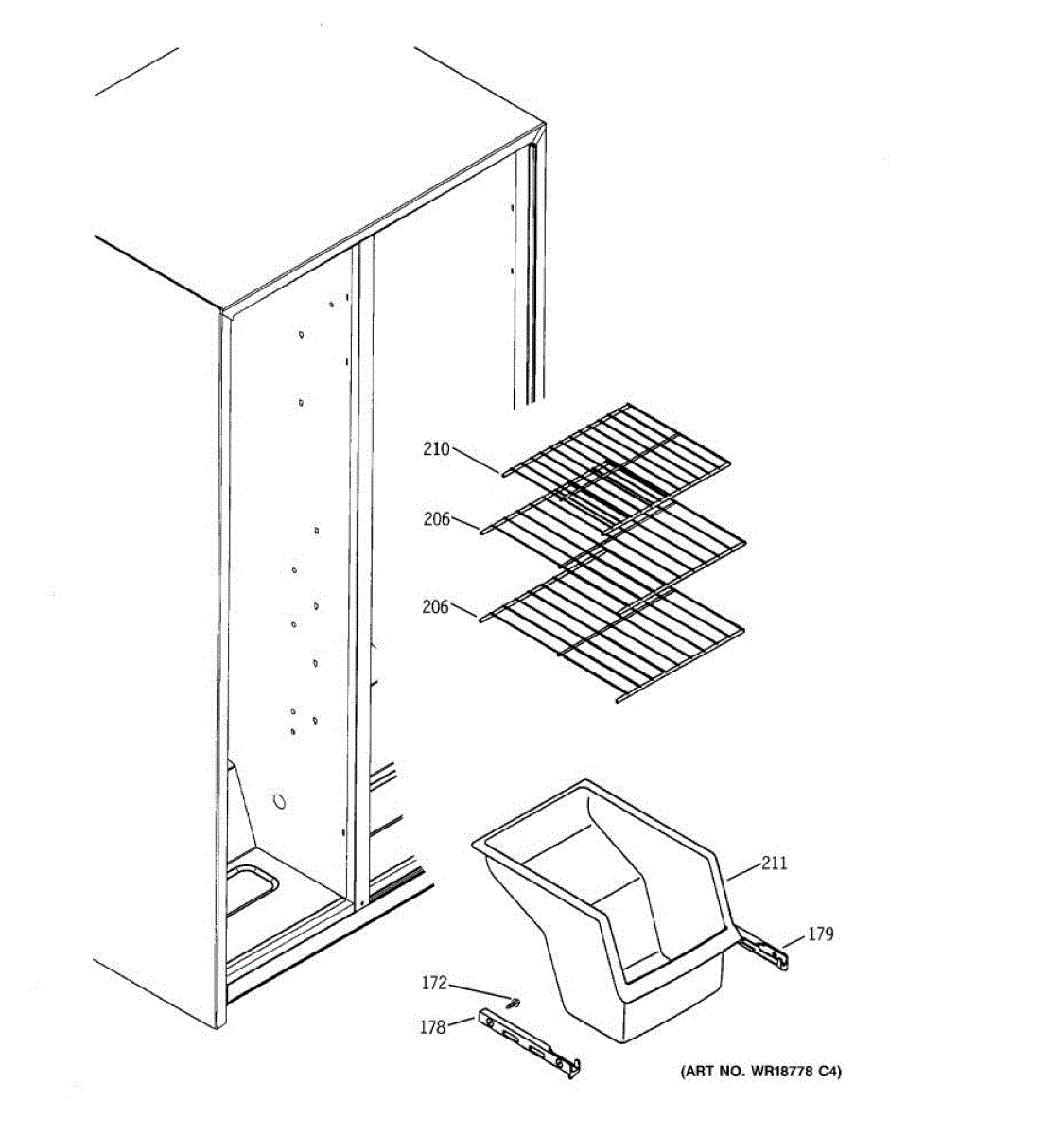 210
206
206
211
179
172
178
(ART NO. WR18778 C4)