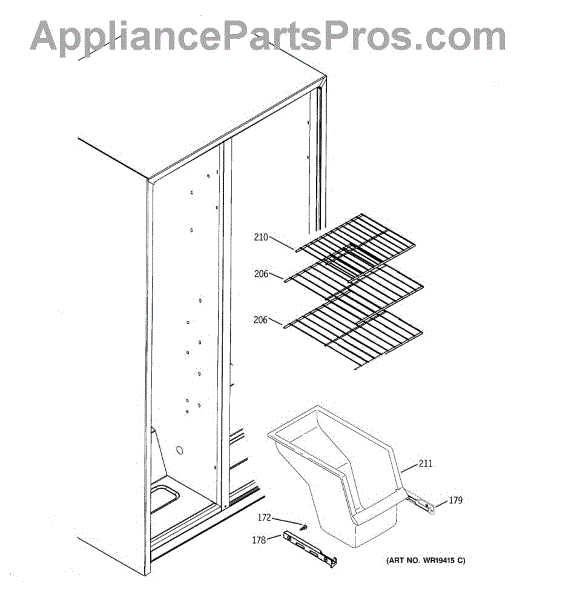 AppliancePartsPros.com

210
206
206
211
179
172
178
(ART NO. WR19415 C)