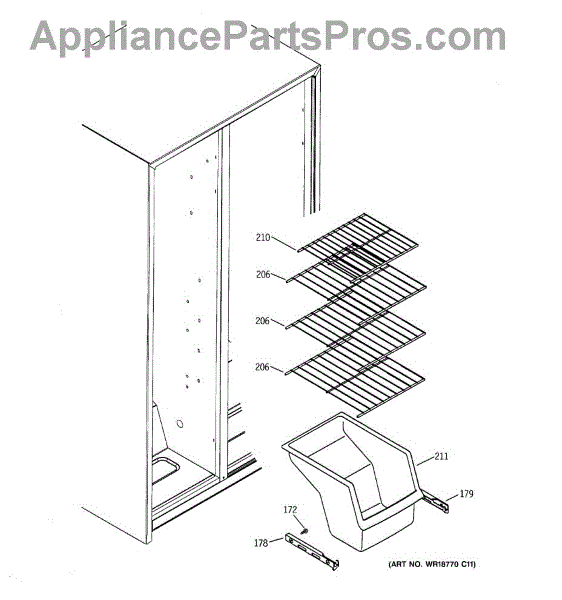 AppliancePartsPros.com

210
206
206
206
211
179
172
178
(ART NO. WR18770 C11)