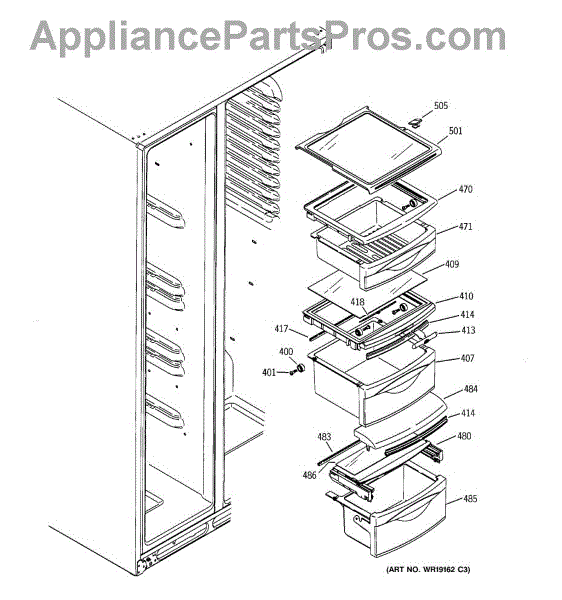 AppliancePartsPros.com

505
501
470
471
409
410
418
414
417
413
400
401
407
484
414
483
480
486
485

(ART NO. WR19162 C3)