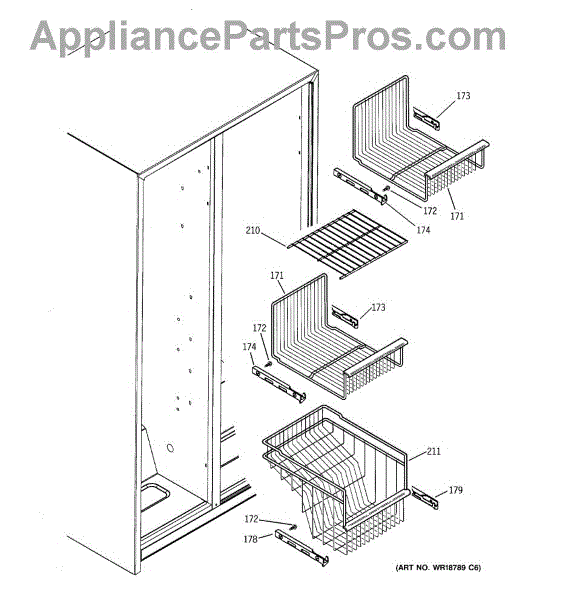 AppliancePartsPros.com

173
172
171
174
210
171
173
172
174
211
179
172
178

(ART NO. WR18789 C6)