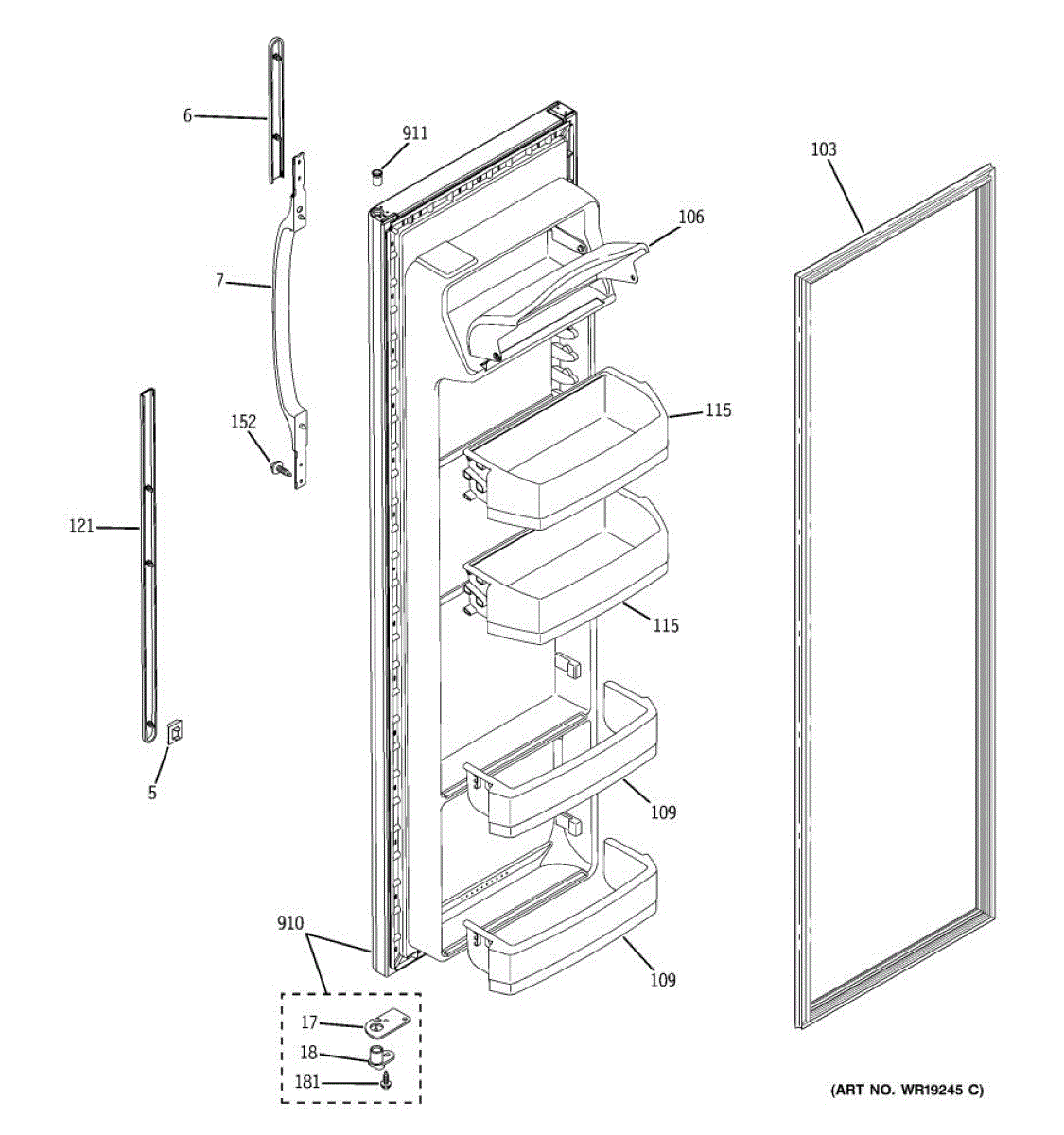 6
911
103
106
7
115
152
121
115
5
109
910
109
17
18
181
(ART NO. WR19245 C)