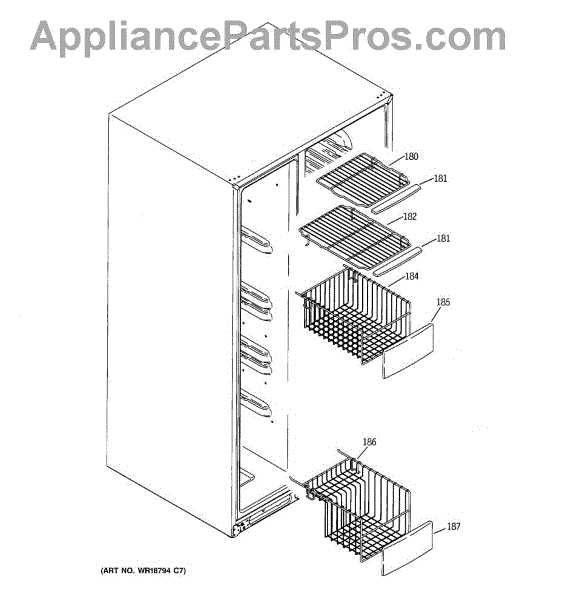 AppliancePartsPros.com

180
181
182
181
184
185
186
187

(ART NO. WR18794 C7)