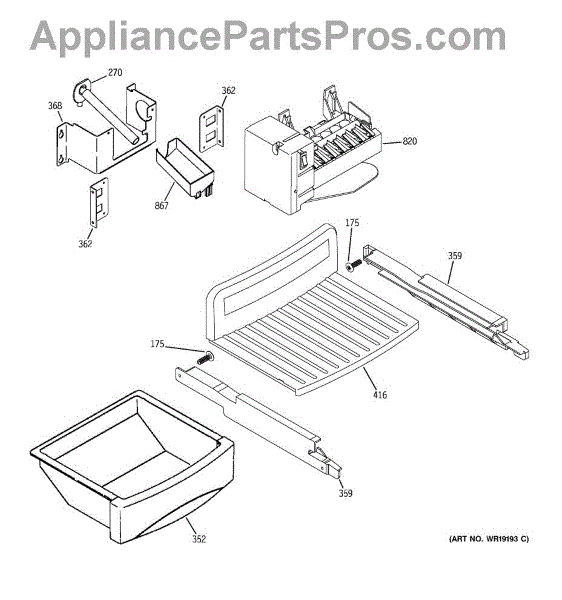 AppliancePartsPros.com

270
368
362
820
867
362
175
359
175
416
359
352
(ART NO. WR19193 C)