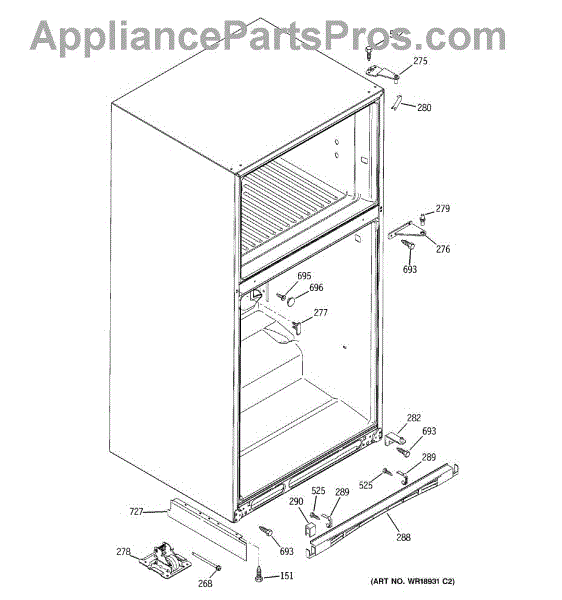 AppliancePartsPros.com

275
280
279
276
693
695
696
277
282
693
289
525
525
289
290
288
727
693
278
268
151

(ART NO. WR18931 C2)