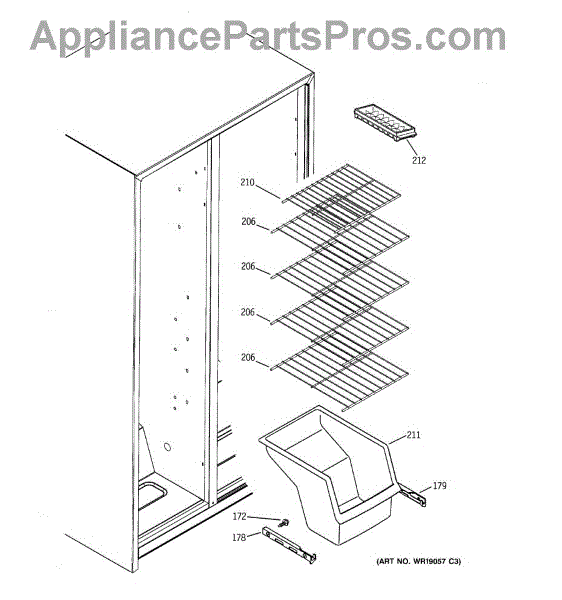 AppliancePartsPros.com

212

210

206

206

206

206

211

179

172

178

(ART NO. WR19057 C3)