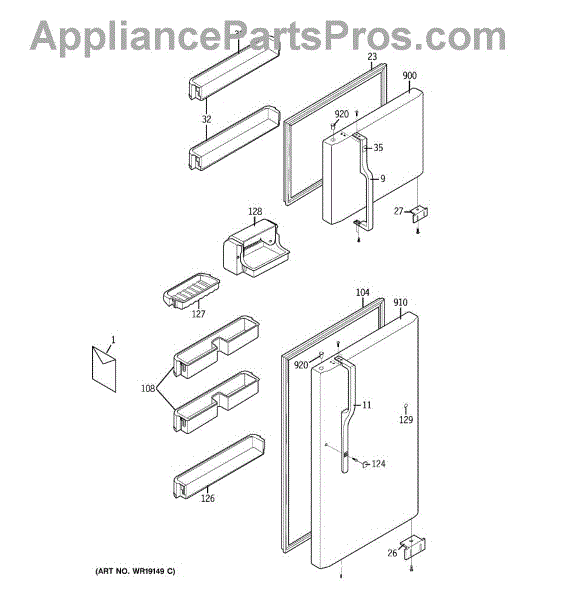 AppliancePartsPros.com

23
900
32
920
35
9
27
128
127
104
910
1
920
108
11
129
124
126
26
(ART NO. WR19149 C)