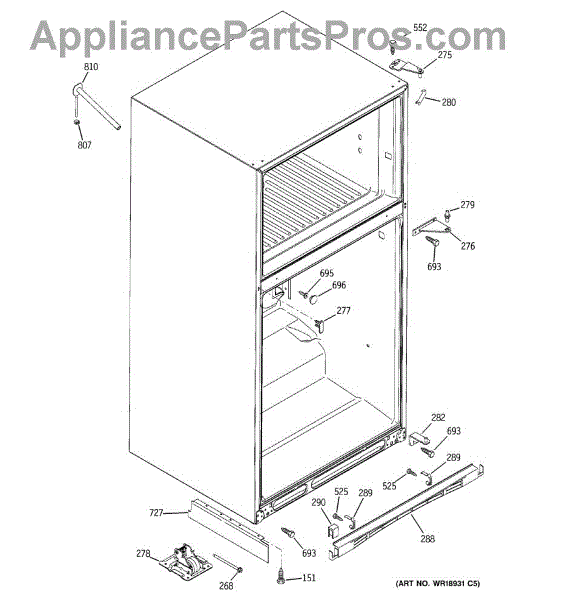 AppliancePartsPros.com

552
275
810
280
807
279
276
693
695
696
277
282
693
289
525
525
289
290
727
288
693
278
268
151
(ART NO. WR18931 C5)