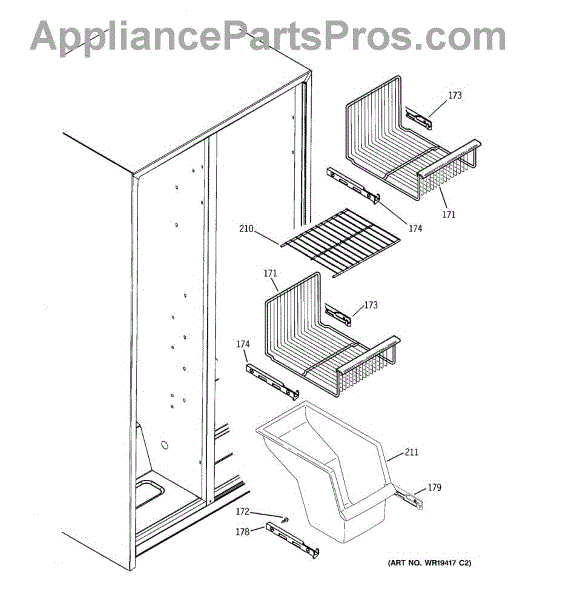 AppliancePartsPros.com

173

171

174

210

171

173

174

211

179

172

178

(ART NO. WR19417 C2)