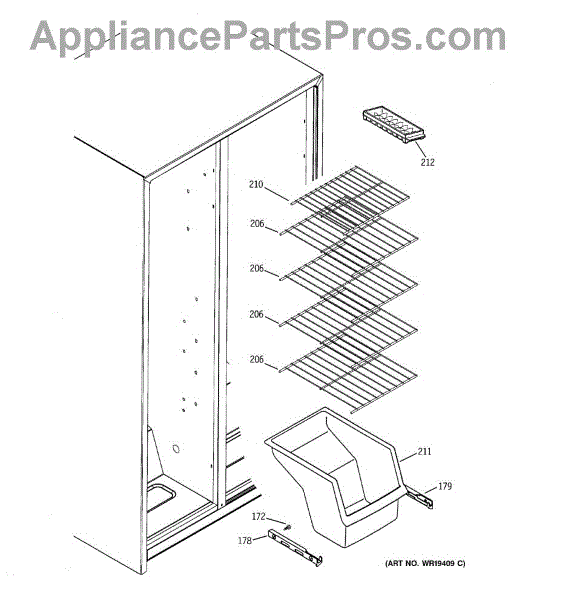 AppliancePartsPros.com

212

210

206

206

206

206

211

179

172

178

(ART NO. WR19409 C)