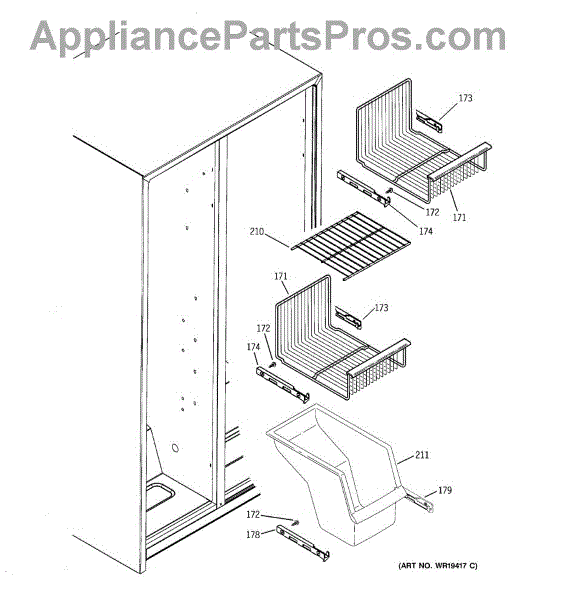 AppliancePartsPros.com

173

172

171

174

210

171

173

172

174

211

179

172

178

(ART NO. WR19417 C)