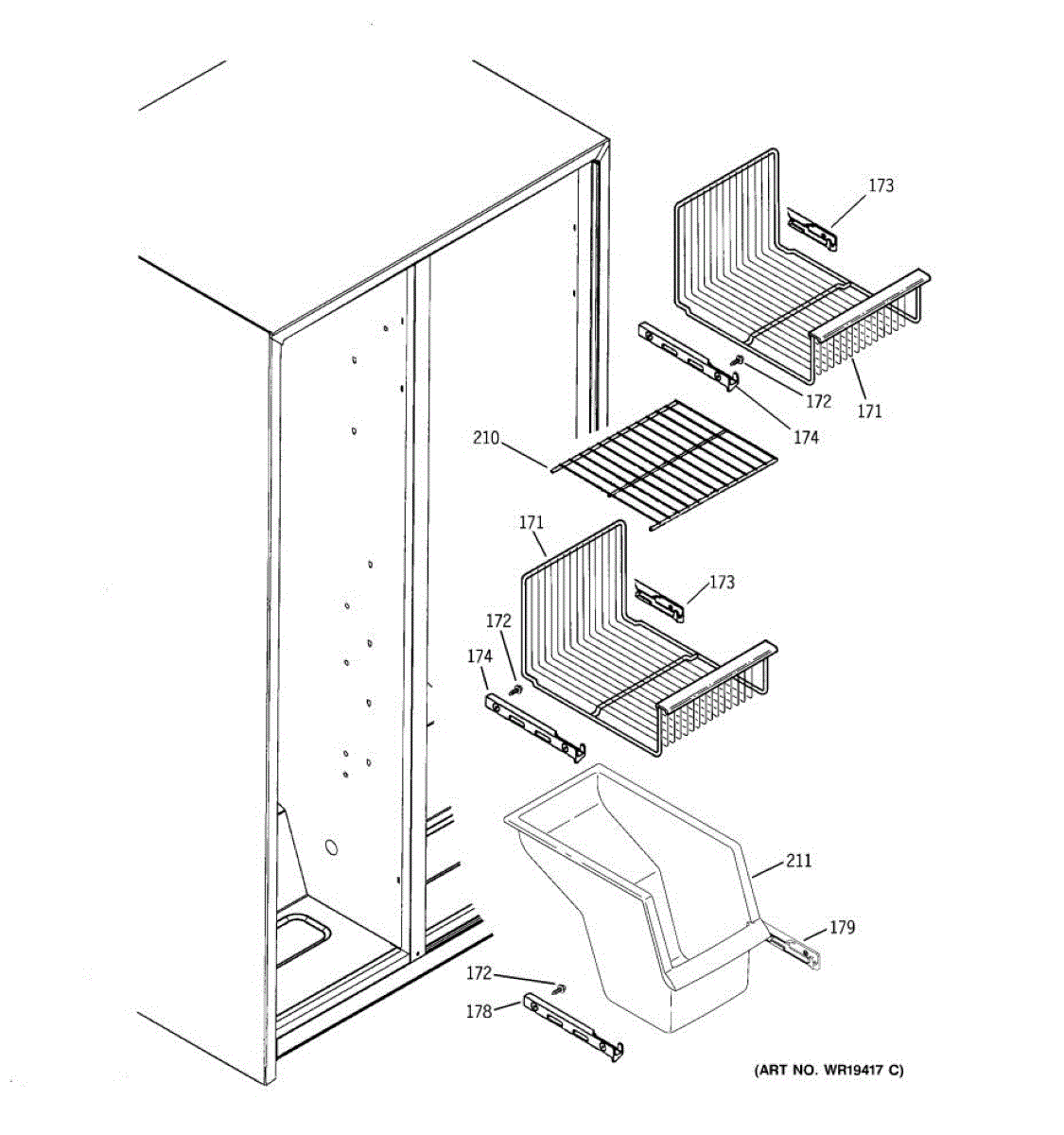 173
172
171
174
210
171
173
172
174
211
179
172
178
(ART NO. WR19417 C)