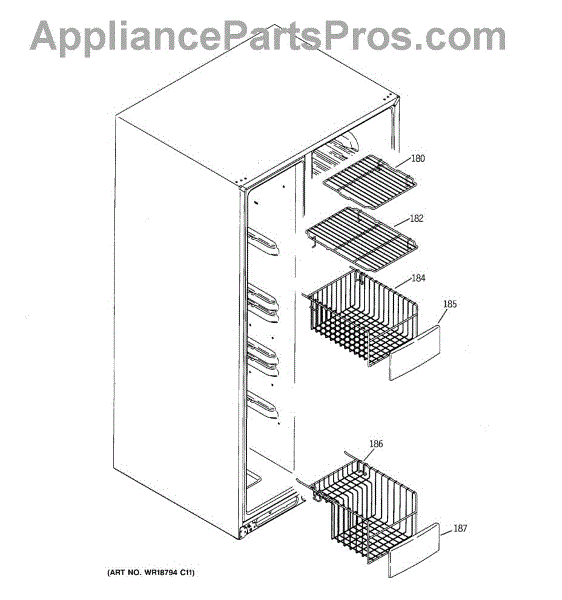 AppliancePartsPros.com

180

182

184

185

186

187

(ART NO. WR18794 C11)