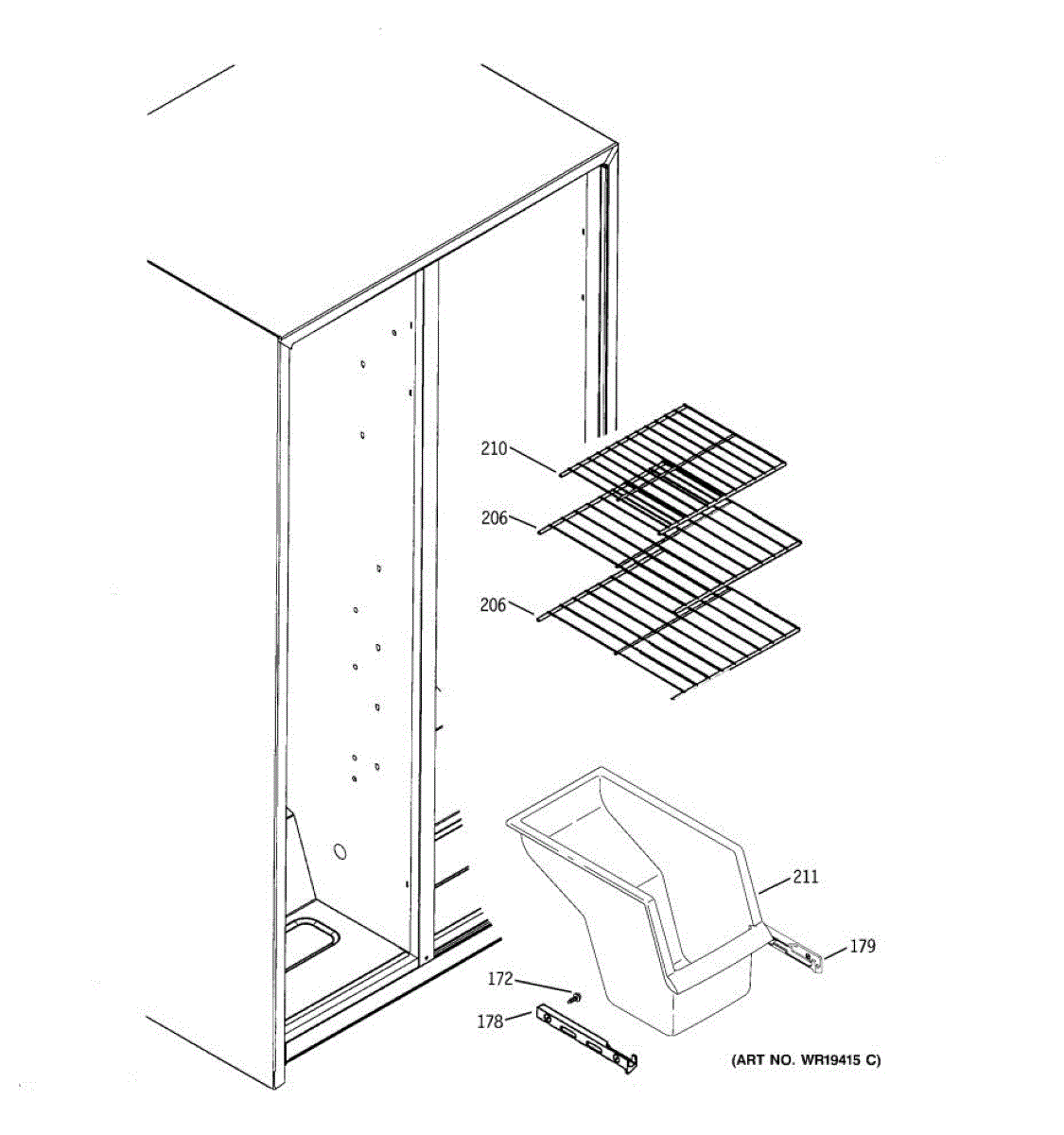 210
206
206
211
179
172
178
(ART NO. WR19415 C)