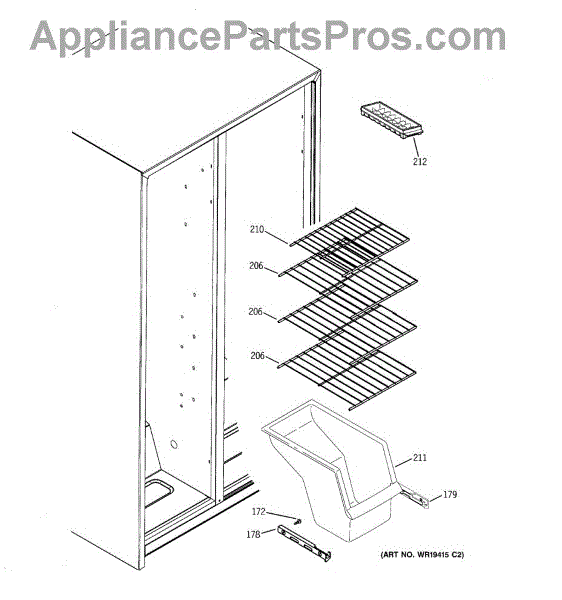 AppliancePartsPros.com

212

210

206

206

206

211

179

172

178

(ART NO. WR19415 C2)