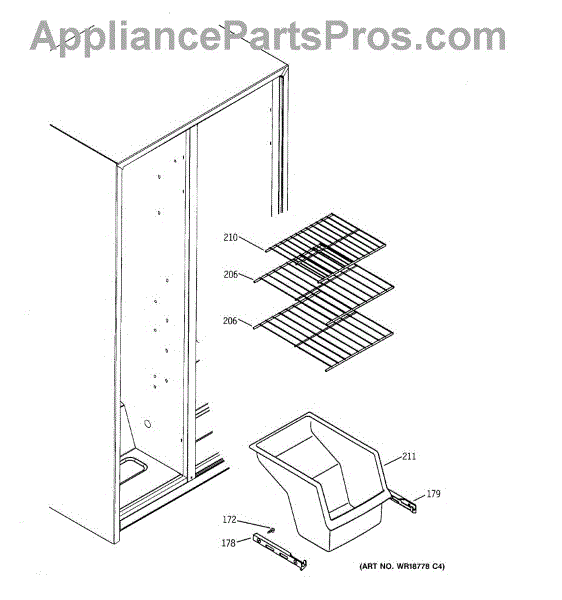 AppliancePartsPros.com

210
206
206
211
179
172
178
(ART NO. WR18778 C4)