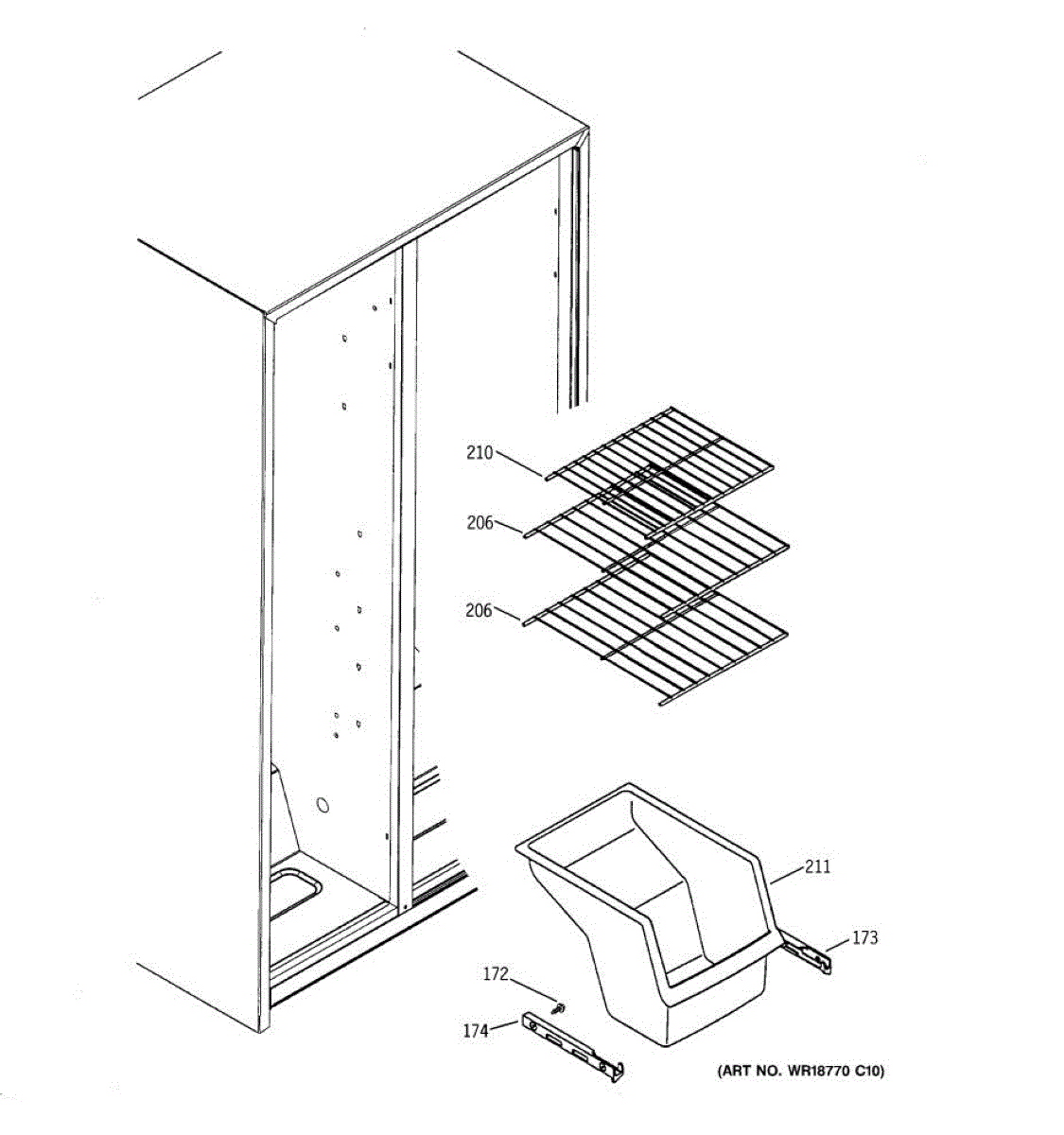 210
206
206
211
173
172
174
(ART NO. WR18770 C10)