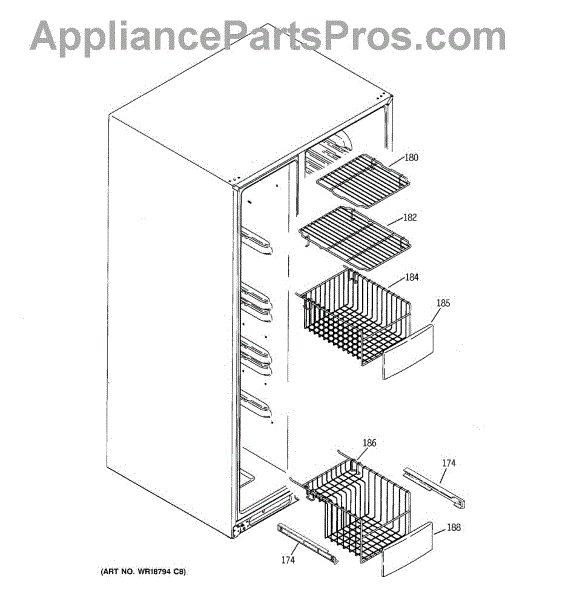 AppliancePartsPros.com

180

182

184

185

186

174

188

174

(ART NO. WR18794 C8)