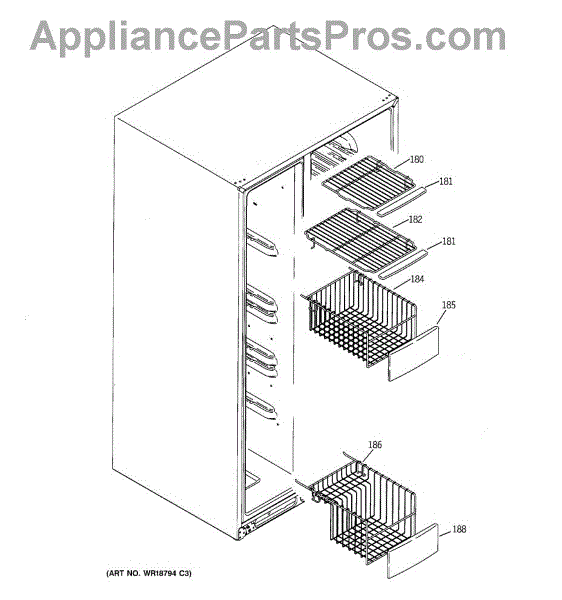 AppliancePartsPros.com

180
181
182
181
184
185
186
188

(ART NO. WR18794 C3)