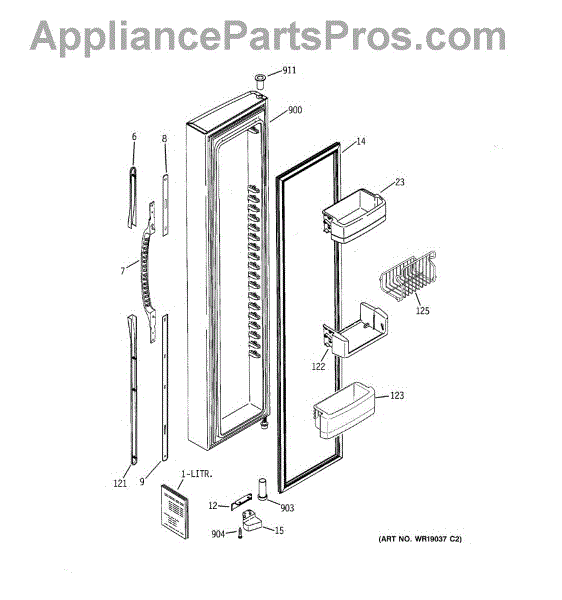 AppliancePartsPros.com

911
900
6
8
14
23
7
125
122
123
121
9
1-LITR.
12
903
904
15
(ART NO. WR19037 C2)