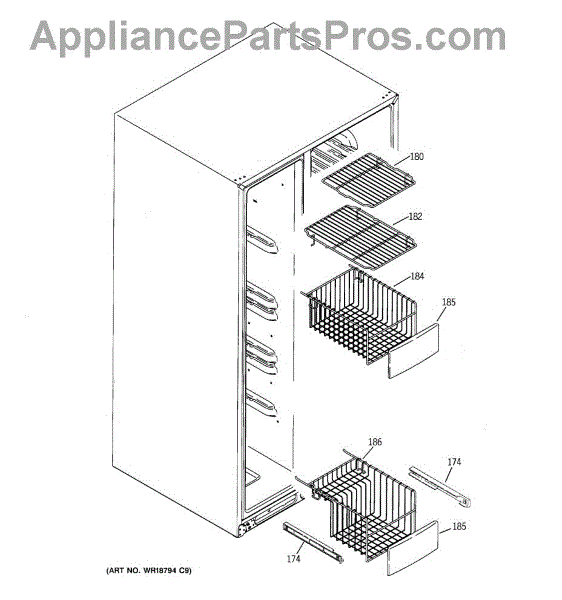 AppliancePartsPros.com

180

182

184

185

186

174

185

174

(ART NO. WR18794 C9)