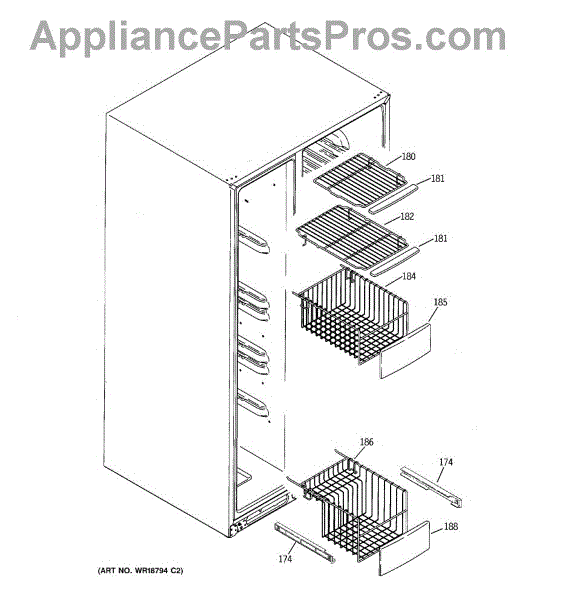 AppliancePartsPros.com

180
181
182
181
184
185
186
174
188
174

(ART NO. WR18794 C2)