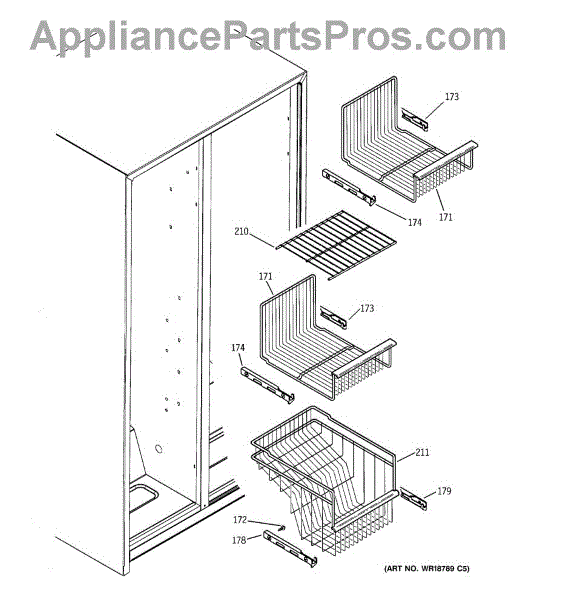 AppliancePartsPros.com

173
174
171
210
171
173
174
211
179
172
178
(ART NO. WR18789 C5)