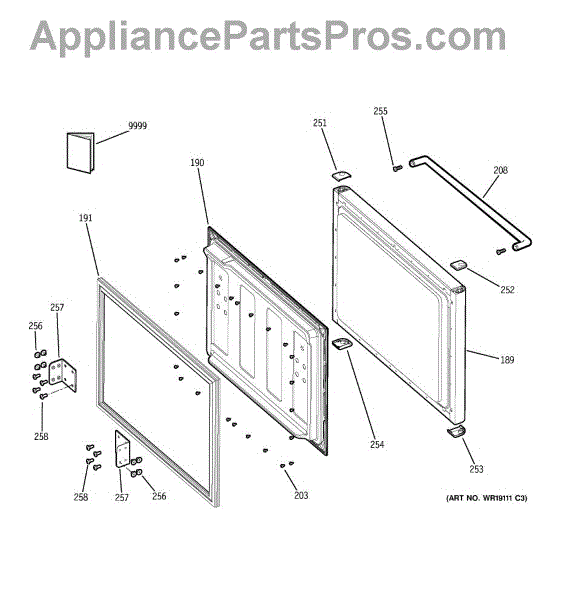 AppliancePartsPros.com

9999

255

251

208

190

191

252

257

256

189

258

254

253

258

257

256

203

(ART NO. WR19111 C3)