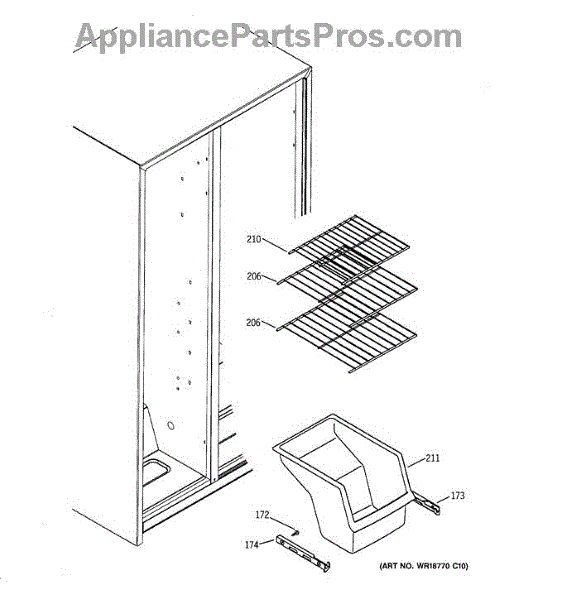 AppliancePartsPros.com

210
206
206
211
173
172
174

(ART NO. WR18770 C10)